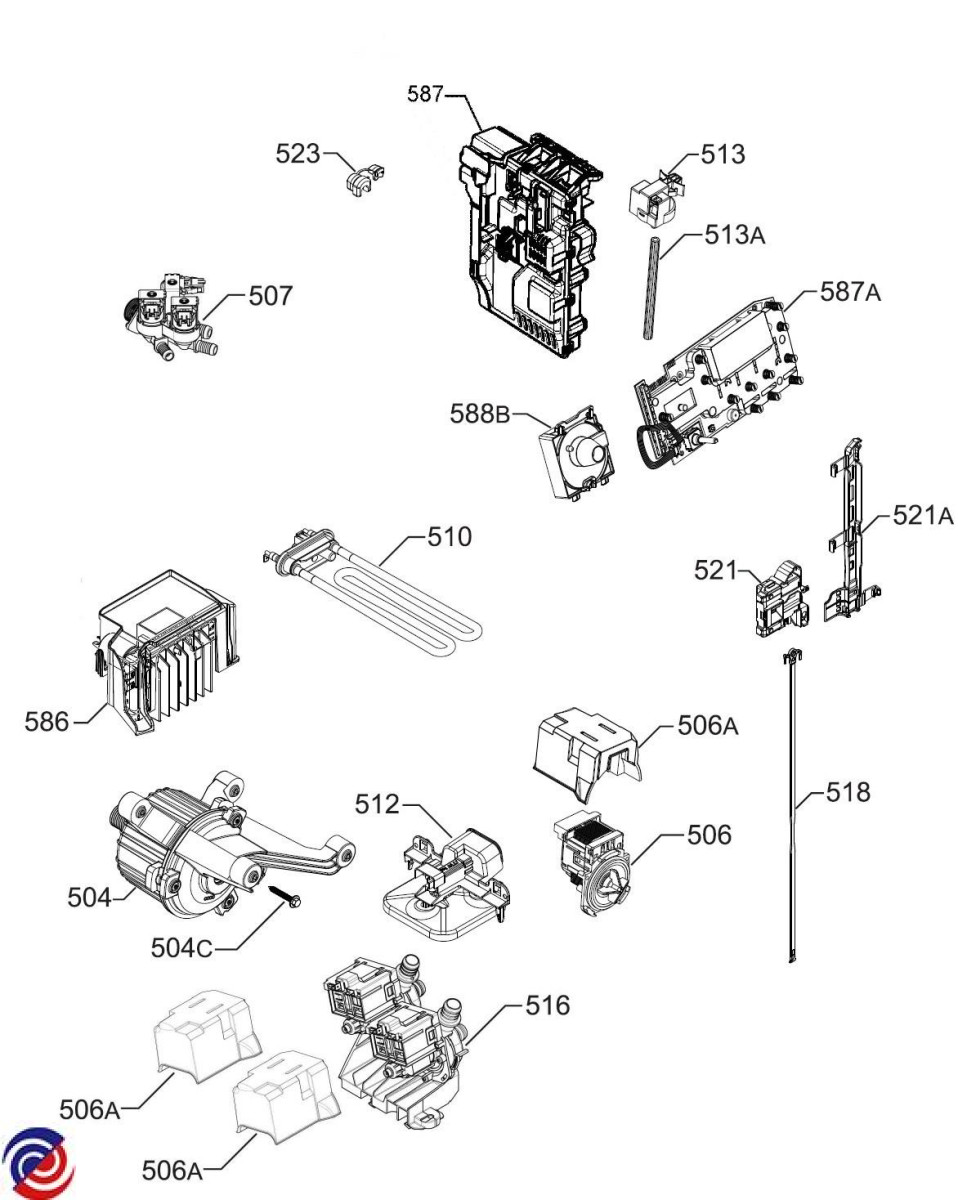 587
523
513
513A
507
587A
588B
510
521A
521
586
506A
518
512
506
504
504C
516
506A
506A